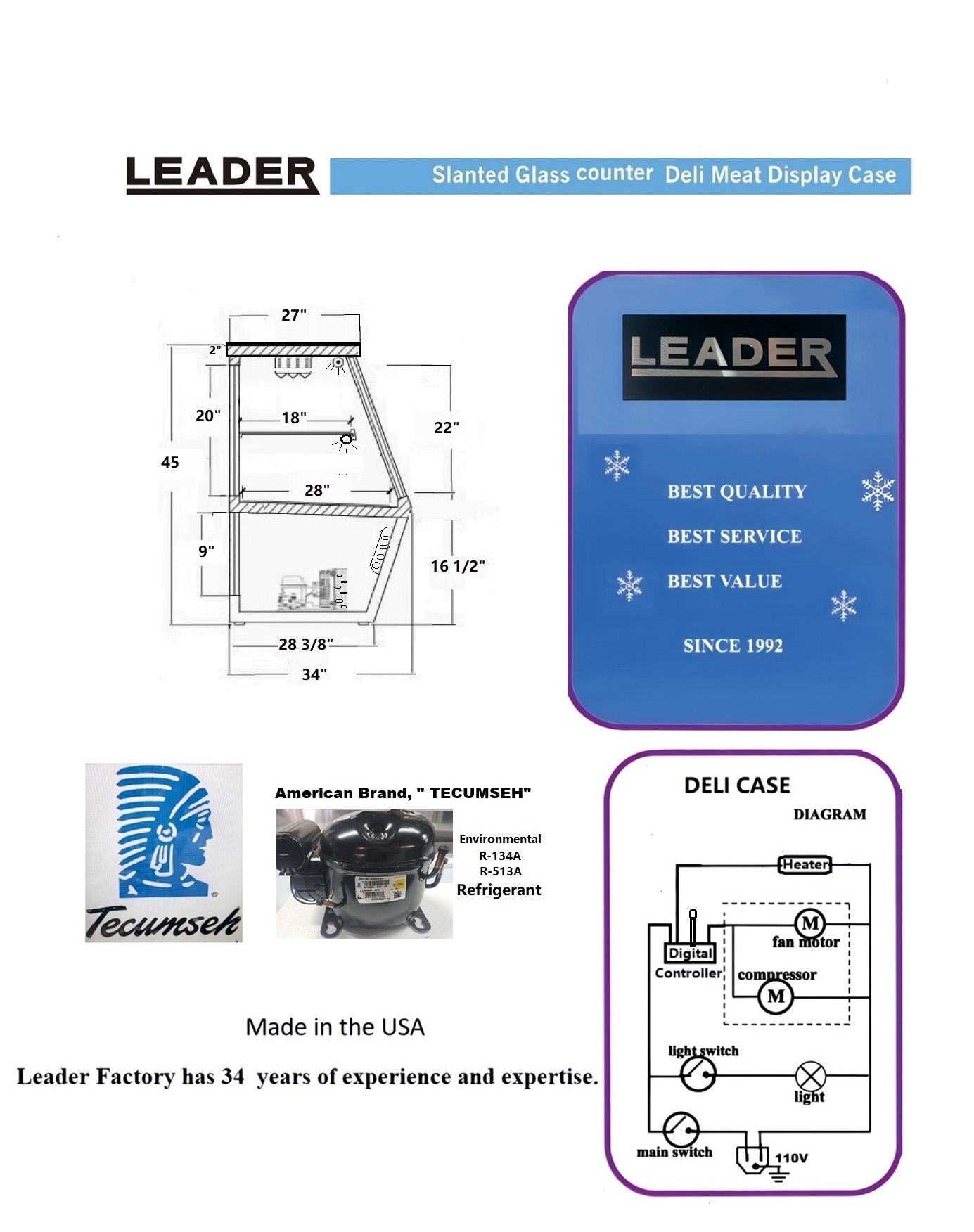 LEADER

Slanted Glass counter Deli Meat Display Case

27"
2"
20"
18"
22"
45
28"
9"
16 1/2"
28 3/8"
34"

LEADER

BEST QUALITY

BEST SERVICE

BEST VALUE

SINCE 1992

Tecumseh

American Brand, " TECUMSEH"

Environmental
R-134A
R-513A
Refrigerant

Made in the USA

Leader Factory has 34 years of experience and expertise.

DELI CASE

DIAGRAM

Heater
M
fan motor
Digital
Controller
compressor
M
light switch
light
main switch
110V